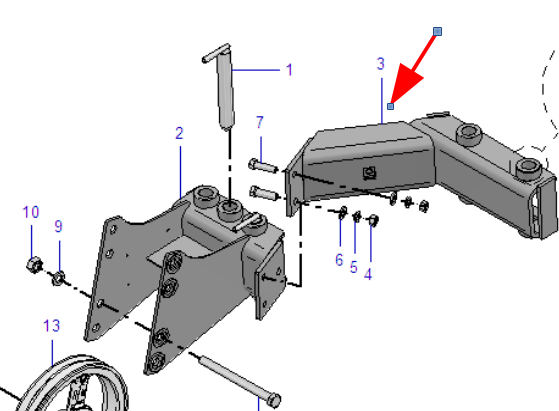 1
3
7
2
10
9
6
5
4
13