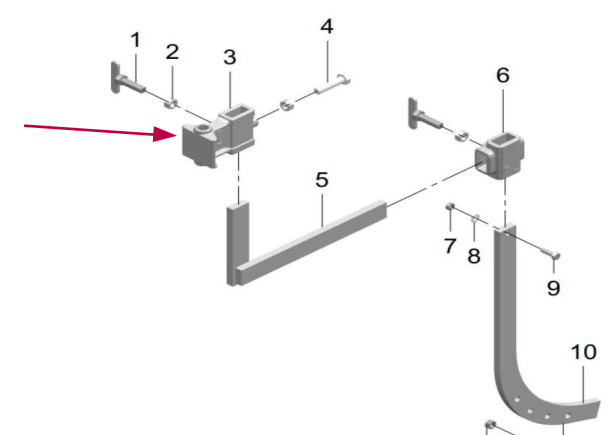 1
2
3
4
6
5
7
8
9
10