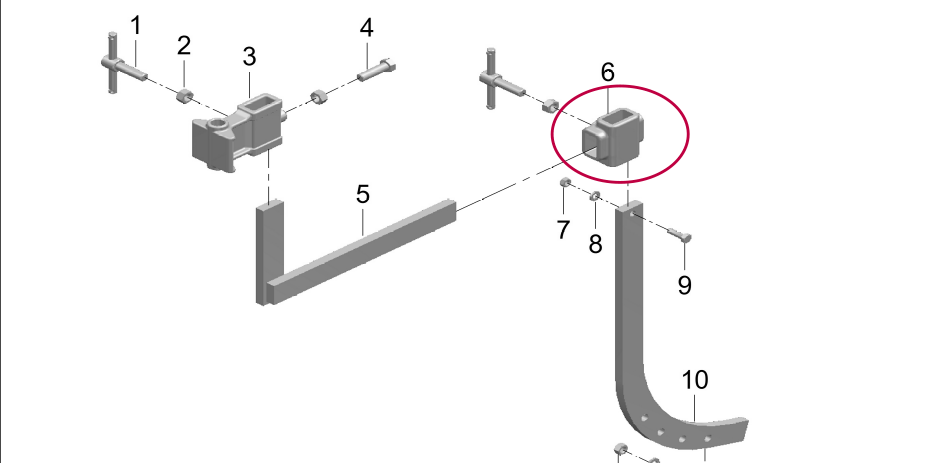 1
2
3
4
6
5
7
8
9
10