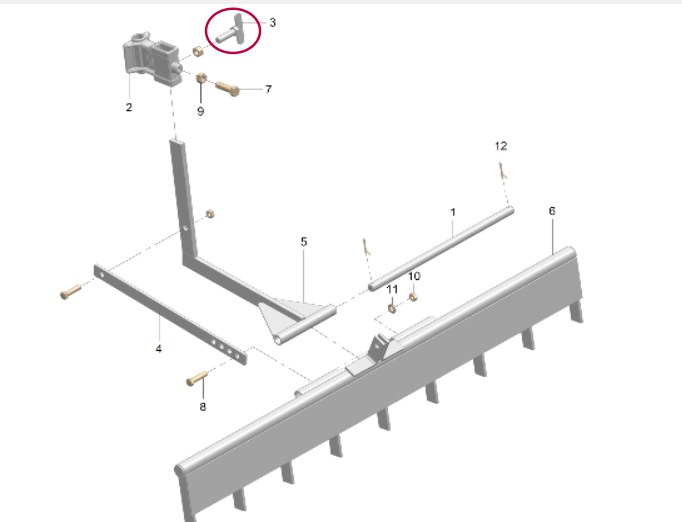 3
2
9
7
12
1
6
5
10
11
4
8