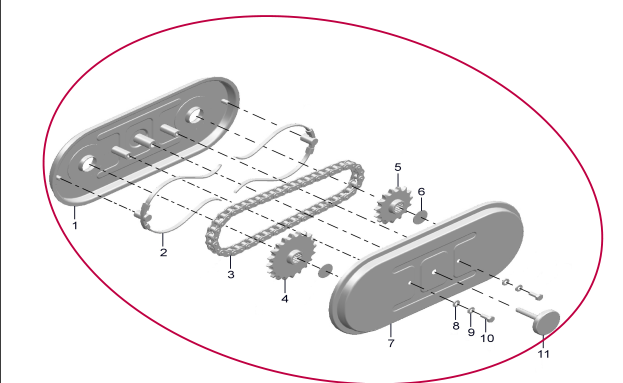 1
2
3
4
5
6
7
8
9
10
11