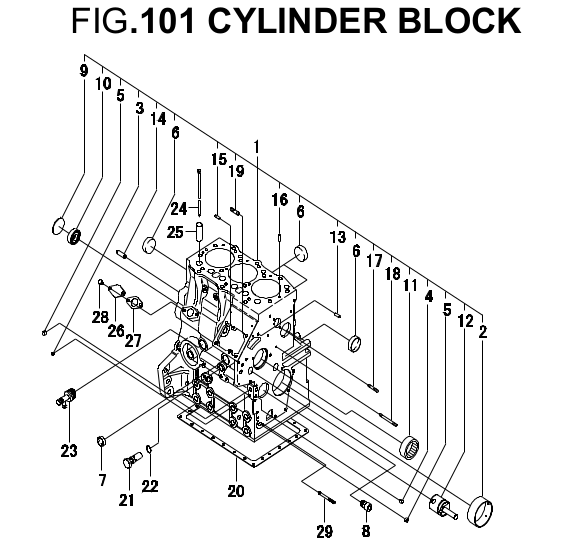 FIG.101 CYLINDER BLOCK

9
10
5
3
14
6
15
19
1
16
6
13
6
17
18
11
4
5
12
2
24
25
28
26
27
23
7
21
22
20
29
8